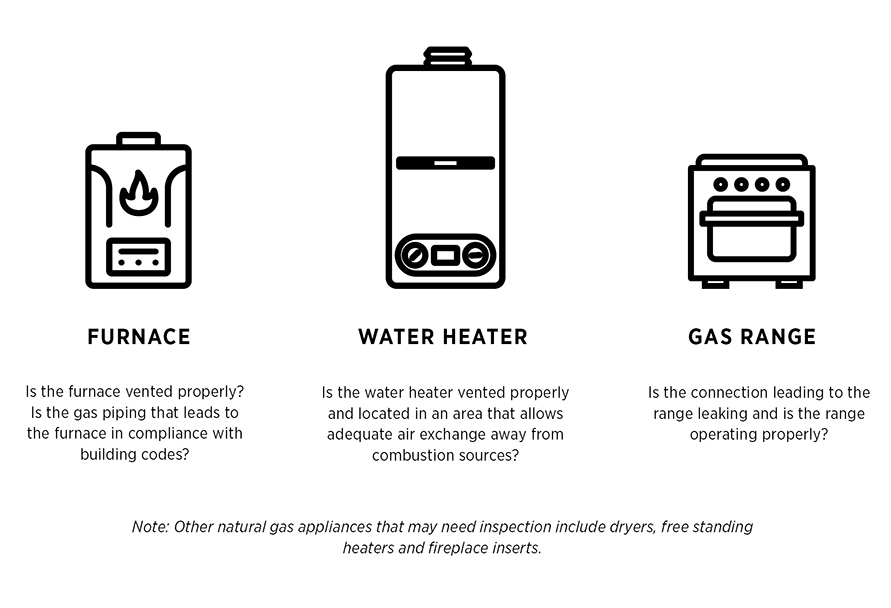 FURNACE

Is the furnace vented properly? Is the gas piping that leads to the furnace in compliance with building codes?

WATER HEATER

Is the water heater vented properly and located in an area that allows adequate air exchange away from combustion sources?

GAS RANGE

Is the connection leading to the range leaking and is the range operating properly?

Note: Other natural gas appliances that may need inspection include dryers, free standing heaters and fireplace inserts.