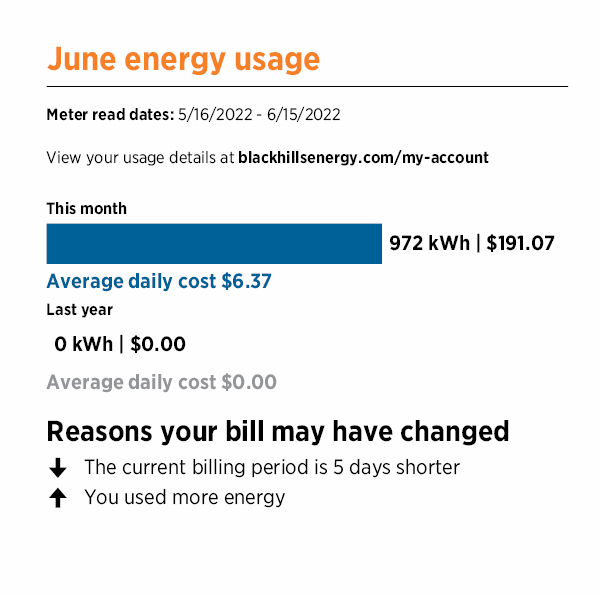 June energy usage

Meter read dates: 5/16/2022 - 6/15/2022

View your usage details at blackhillsenergy.com/my-account

This month

972 kWh | $191.07

Average daily cost $6.37

Last year

0 kWh | $0.00

Average daily cost $0.00

Reasons your bill may have changed

↓ The current billing period is 5 days shorter
↑ You used more energy